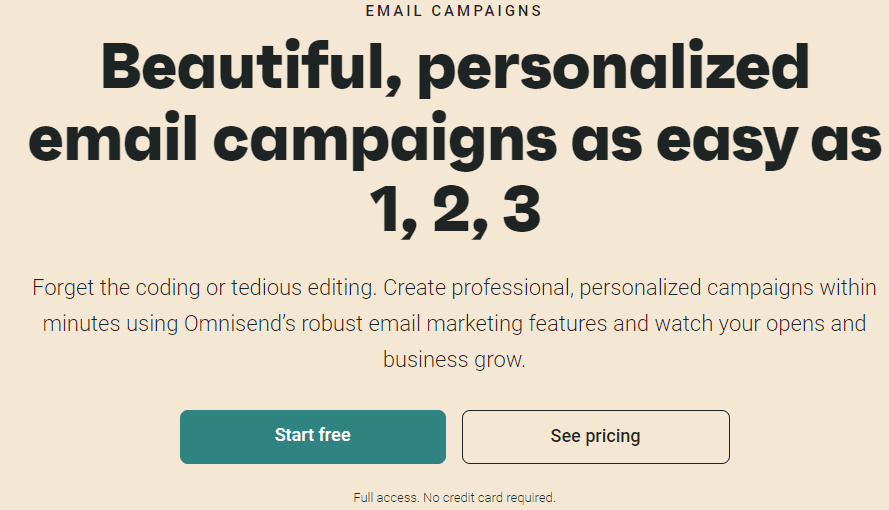 EMAIL CAMPAIGNS

Beautiful, personalized email campaigns as easy as 1, 2, 3

Forget the coding or tedious editing. Create professional, personalized campaigns within minutes using Omnisend's robust email marketing features and watch your opens and business grow.

Start free

See pricing

Full access. No credit card required.